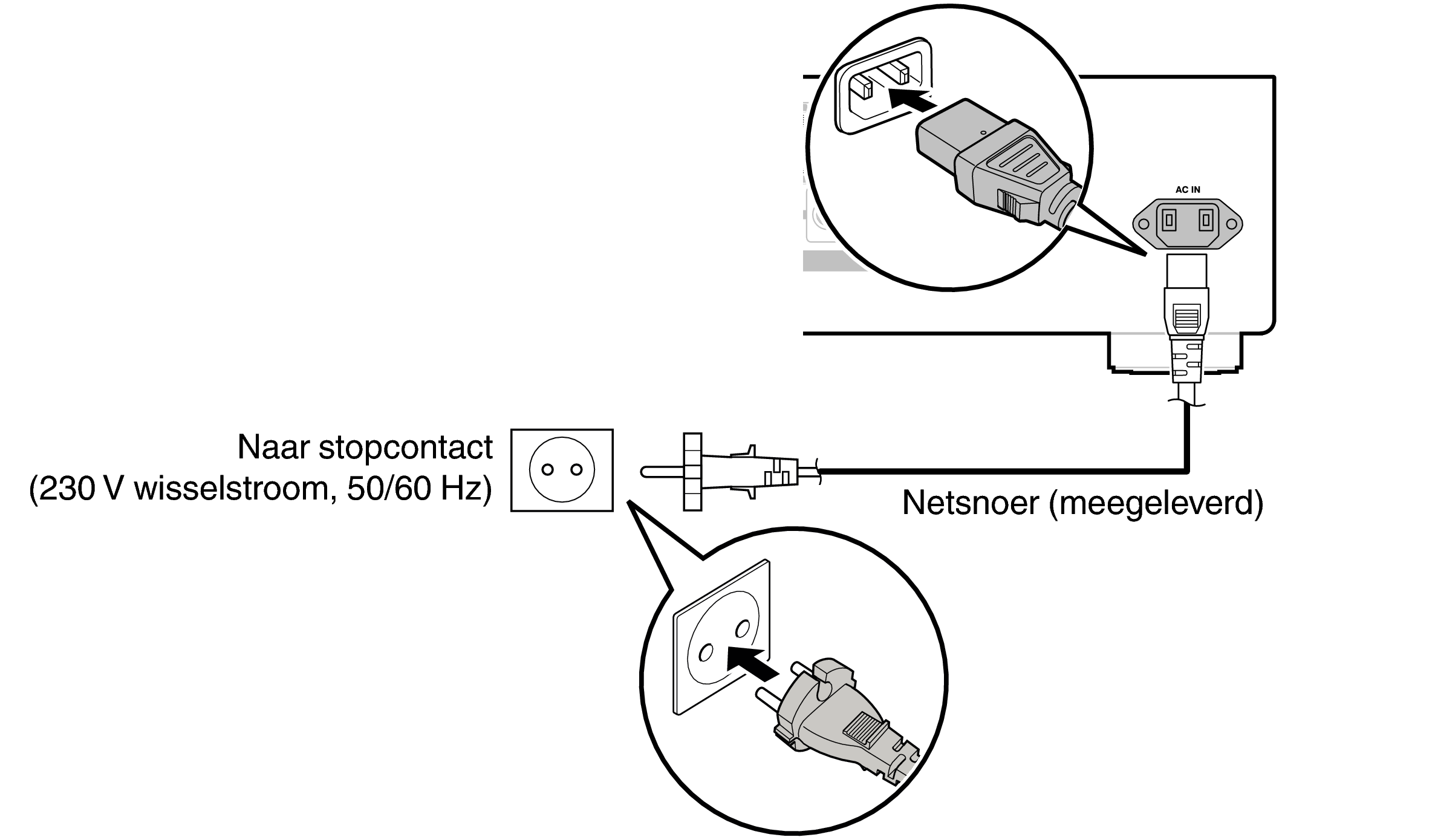 AC IN

Naar stopcontact
(230 V wisselstroom, 50/60 Hz)

Netsnoer (meegeleverd)